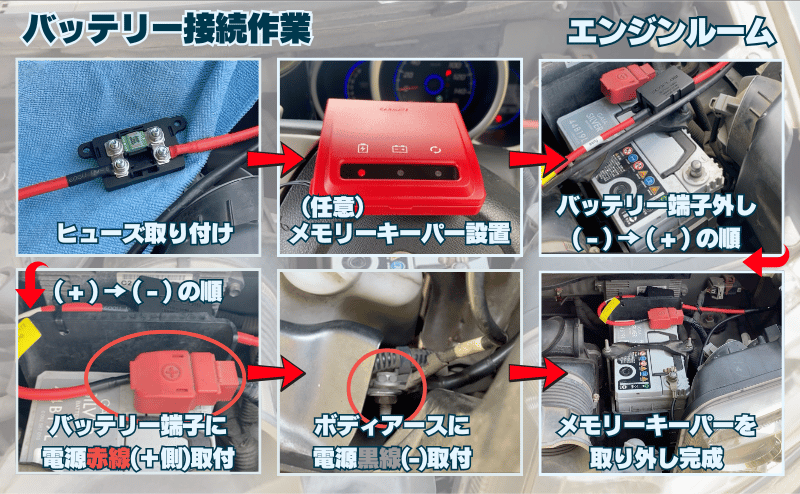 バッテリー接続作業

エンジンルーム

ヒューズ取り付け

（任意）
メモリーキーパー設置

バッテリー端子外し
（－）→（＋）の順

（＋）→（－）の順

バッテリー端子に
電源赤線(＋側)取付

ボディアースに
電源黒線(-)取付

メモリーキーパーを
取り外し完成